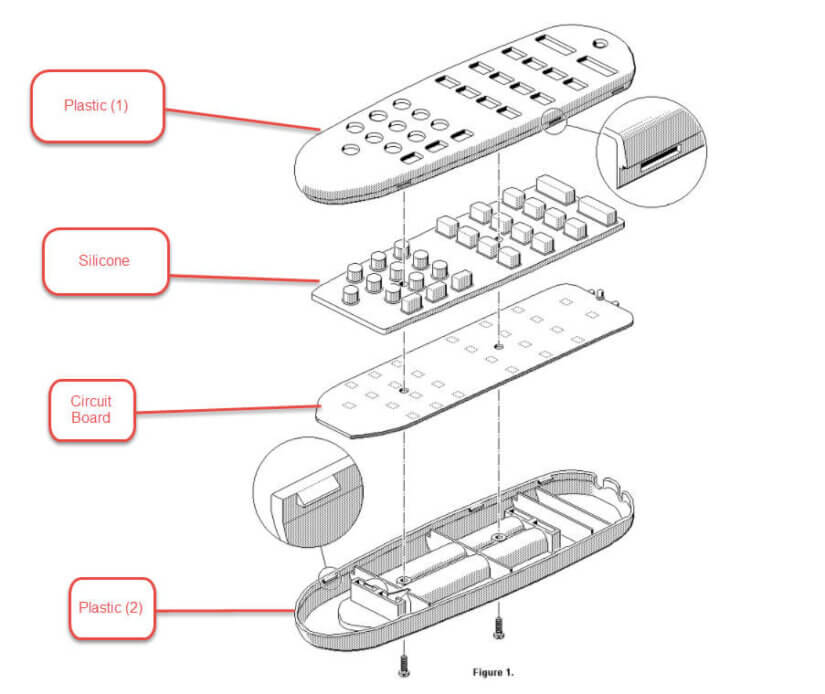 Plastic (1)

Silicone

Circuit Board

Plastic (2)

Figure 1.